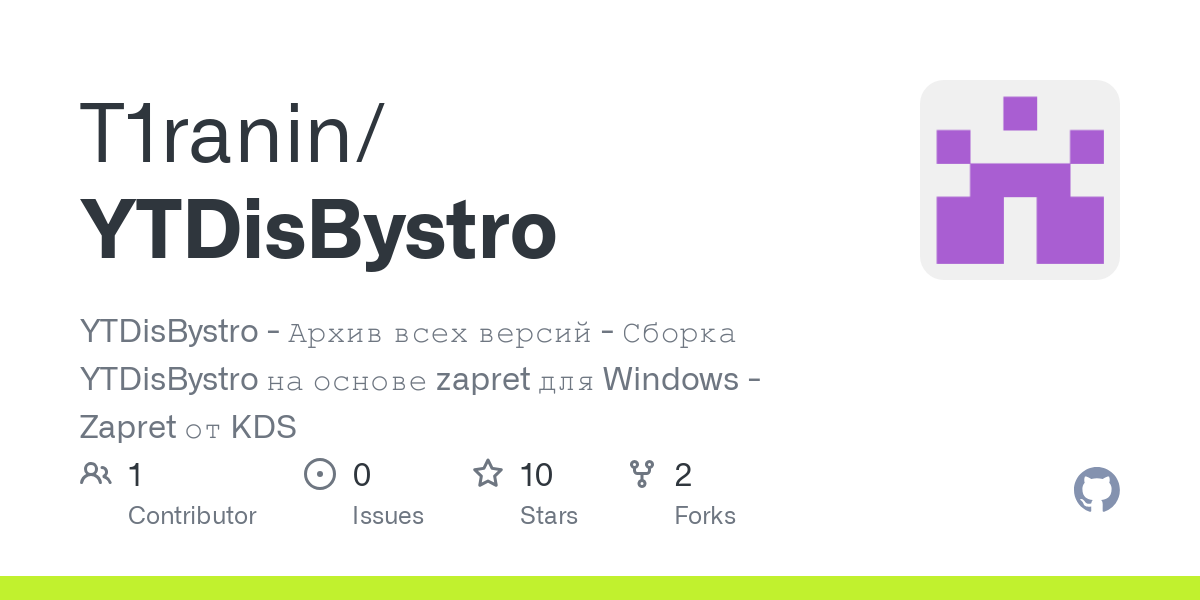 T1ranin/
YTDisBystro

YTDisBystro - Архив всех версий - Сборка YTDisBystro на основе zapret для Windows - Zapret от KDS

1
Contributor

0
Issues

10
Stars

2
Forks